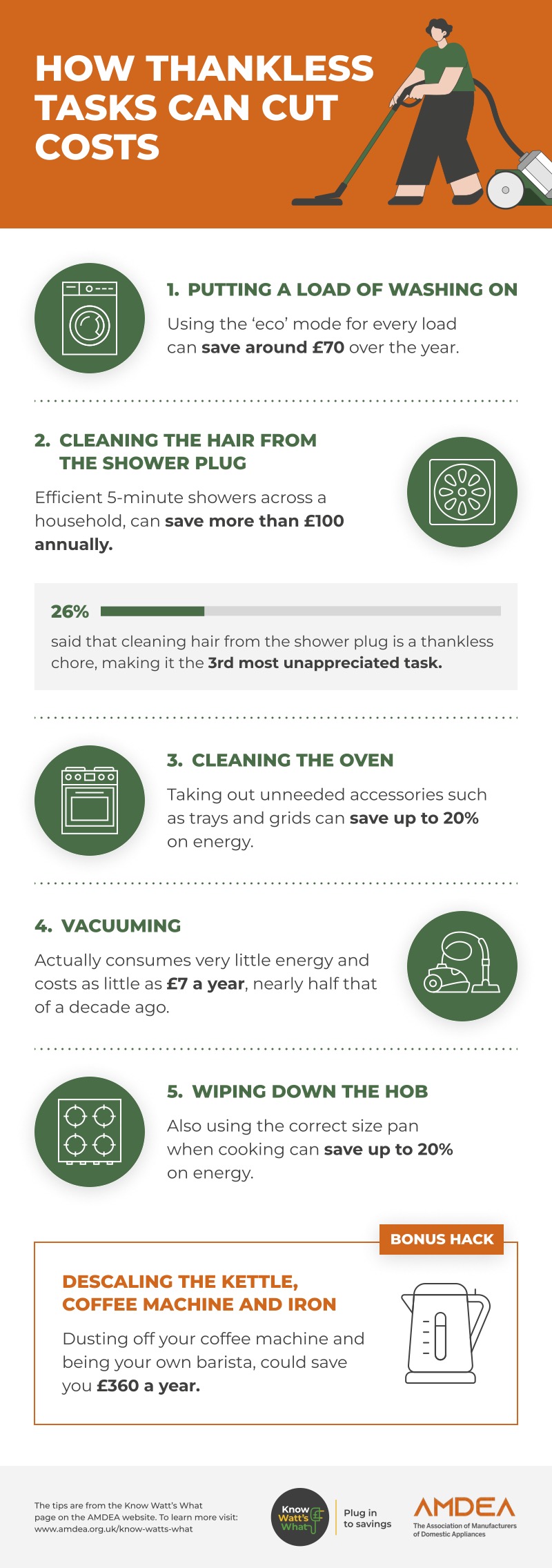 HOW THANKLESS TASKS CAN CUT COSTS

1. PUTTING A LOAD OF WASHING ON

Using the 'eco' mode for every load can save around £70 over the year.

2. CLEANING THE HAIR FROM THE SHOWER PLUG

Efficient 5-minute showers across a household, can save more than £100 annually.

26%

said that cleaning hair from the shower plug is a thankless chore, making it the 3rd most unappreciated task.

3. CLEANING THE OVEN

Taking out unneeded accessories such as trays and grids can save up to 20% on energy.

4. VACUUMING

Actually consumes very little energy and costs as little as £7 a year, nearly half that of a decade ago.

5. WIPING DOWN THE HOB

Also using the correct size pan when cooking can save up to 20% on energy.

BONUS HACK

DESCALING THE KETTLE, COFFEE MACHINE AND IRON

Dusting off your coffee machine and being your own barista, could save you £360 a year.

The tips are from the Know Watt's What page on the AMDEA website. To learn more visit: www.amdea.org.uk/know-watts-what

Know Watt's What

Plug in to savings

AMDEA
The Association of Manufacturers of Domestic Appliances